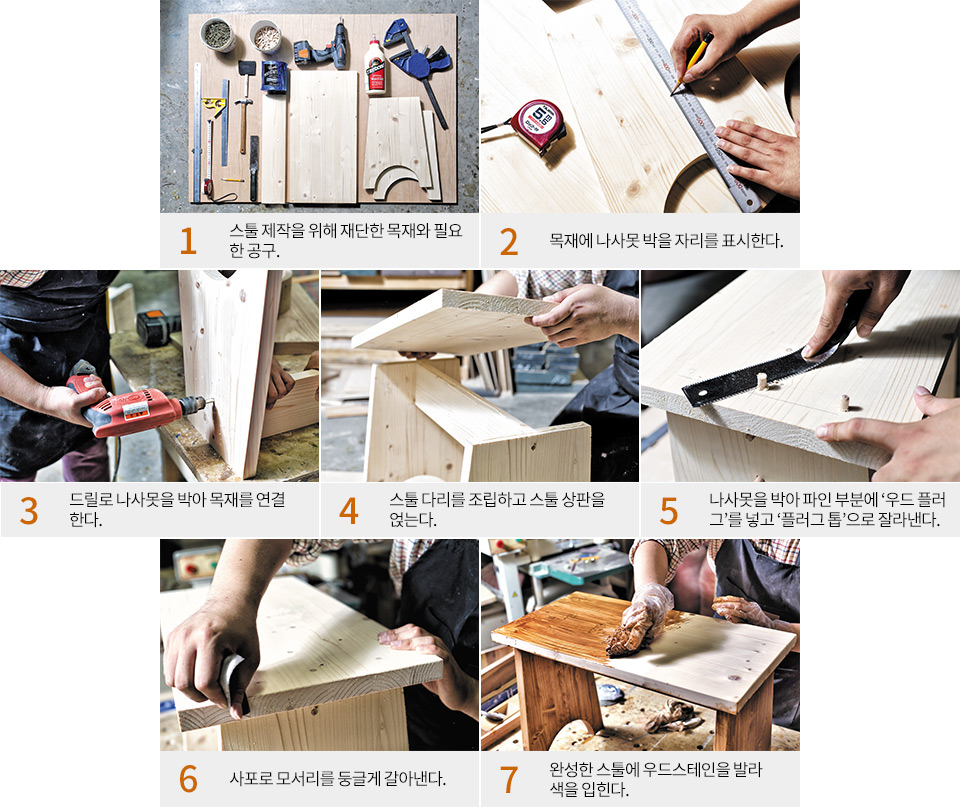 1 스툴 제작을 위해 재단한 목재와 필요한 공구.

2 목재에 나사못 박을 자리를 표시한다.

3 드릴로 나사못을 박아 목재를 연결한다.

4 스툴 다리를 조립하고 스툴 상판을 얹는다.

5 나사못을 박아 파인 부분에 '우드 플러그'를 넣고 '플러그 톱'으로 잘라낸다.

6 사포로 모서리를 둥글게 갈아낸다.

7 완성한 스툴에 우드스테인을 발라 색을 입힌다.