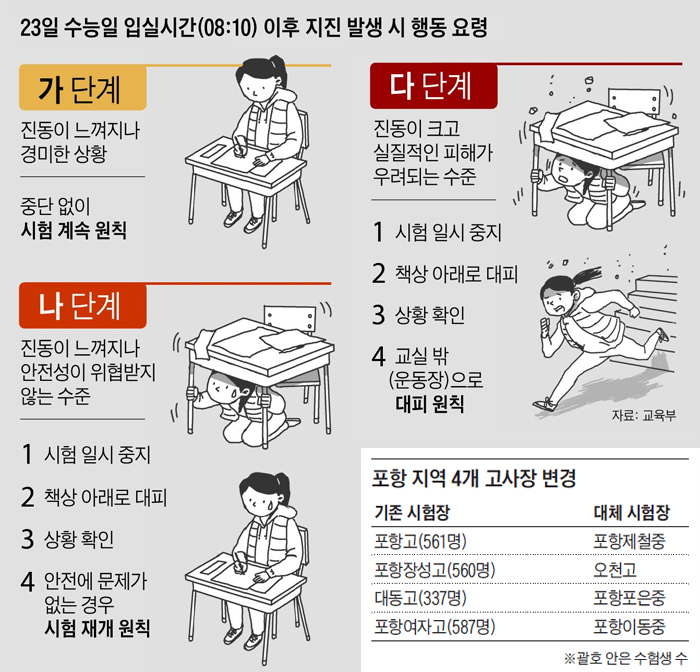 23일 수능일 입실시간(08:10) 이후 지진 발생 시 행동 요령

가 단계

진동이 느껴지나 경미한 상황

중단 없이
시험 계속 원칙

나 단계

진동이 느껴지나 안전성이 위협받지 않는 수준

1 시험 일시 중지

2 책상 아래로 대피

3 상황 확인

4 안전에 문제가 없는 경우
시험 재개 원칙

다 단계

진동이 크고 실질적인 피해가 우려되는 수준

1 시험 일시 중지

2 책상 아래로 대피

3 상황 확인

4 교실 밖 (운동장)으로
대피 원칙

자료: 교육부

포항 지역 4개 고사장 변경

| 기존 시험장 | 대체 시험장 |
|---|---|
| 포항고(561명) | 포항제철중 |
| 포항장성고(560명) | 오천고 |
| 대동고(337명) | 포항포은중 |
| 포항여자고(587명) | 포항이동중 |

※괄호 안은 수험생 수