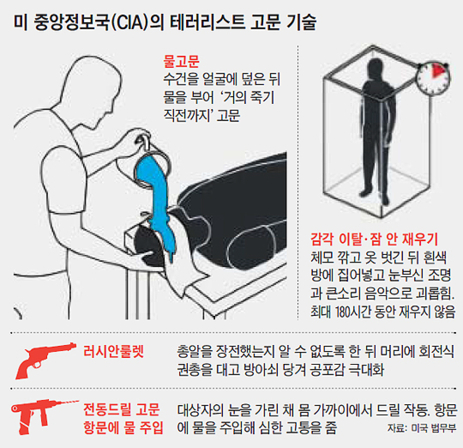 미 중앙정보국(CIA)의 테러리스트 고문 기술

물고문
수건을 얼굴에 덮은 뒤 물을 부어 '거의 죽기 직전까지' 고문

감각 이탈·잠 안 재우기
체모 깎고 옷 벗긴 뒤 흰색 방에 집어넣고 눈부신 조명과 큰소리 음악으로 괴롭힘. 최대 180시간 동안 재우지 않음

러시안룰렛
총알을 장전했는지 알 수 없도록 한 뒤 머리에 회전식 권총을 대고 방아쇠 당겨 공포감 극대화

전동드릴 고문
항문에 물 주입
대상자의 눈을 가린 채 몸 가까이에서 드릴 작동. 항문에 물을 주입해 심한 고통을 줌

자료: 미국 법무부